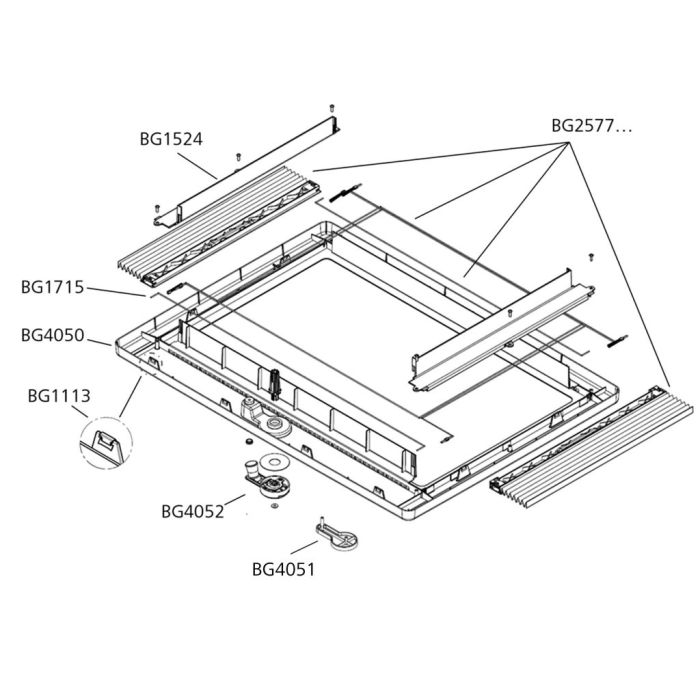 BG1524

BG2577...

BG1715

BG4050

BG1113

BG4052

BG4051