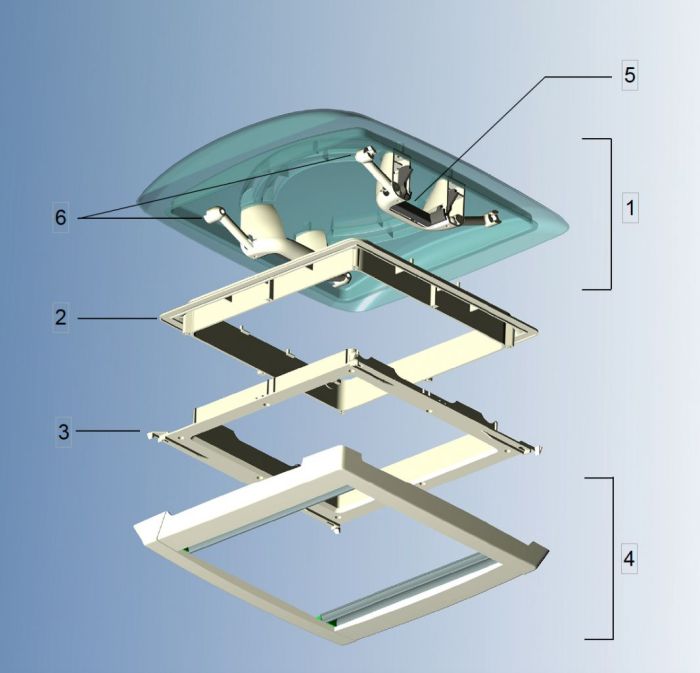 5
6
1
2
3
4