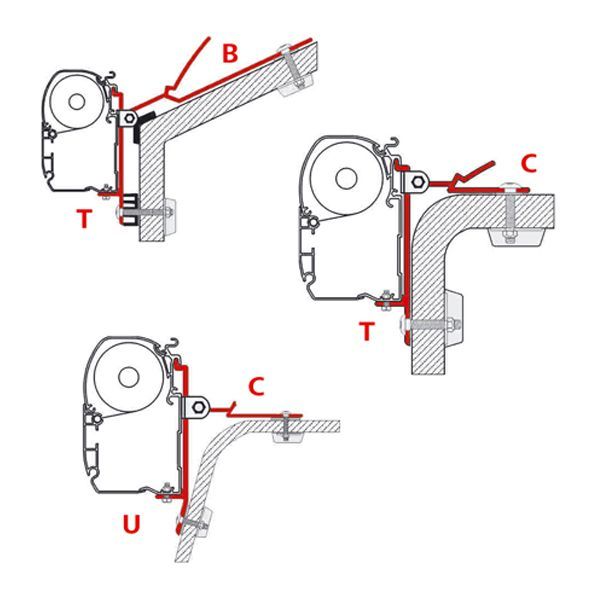 B

T

C

T

C

U